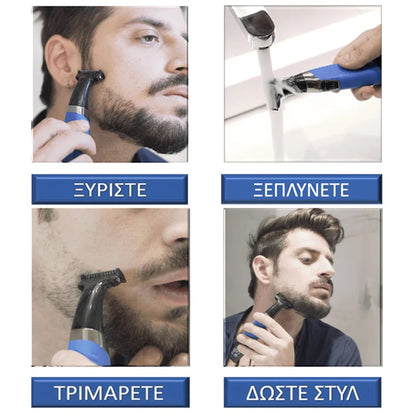 ΞΥΡΙΣΤΕ

ΞΕΠΛΥΝΕΤΕ

ΤΡΙΜΑΡΕΤΕ

ΔΩΣΤΕ ΣΤΥΛ