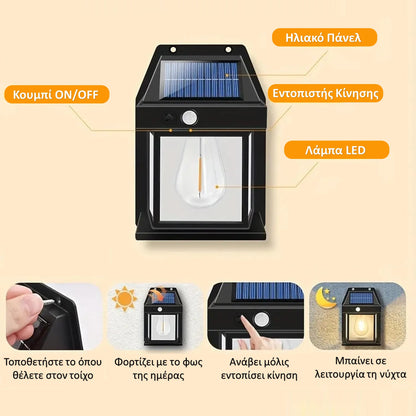 Ηλιακό Πάνελ

Κουμπί ON/OFF

Εντοπιστής Κίνησης

Λάμπα LED

Τοποθετήστε το όπου θέλετε στον τοίχο

Φορτίζει με το φως της ημέρας

Ανάβει μόλις εντοπίσει κίνηση

Μπαίνει σε λειτουργία τη νύχτα